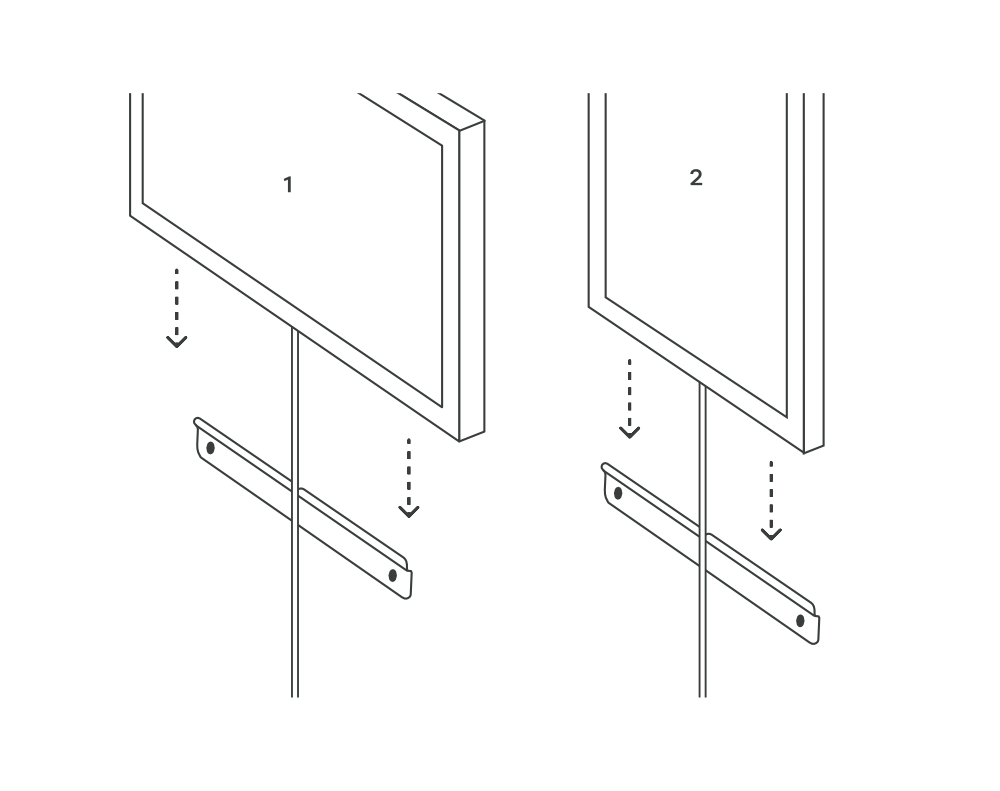 1

2